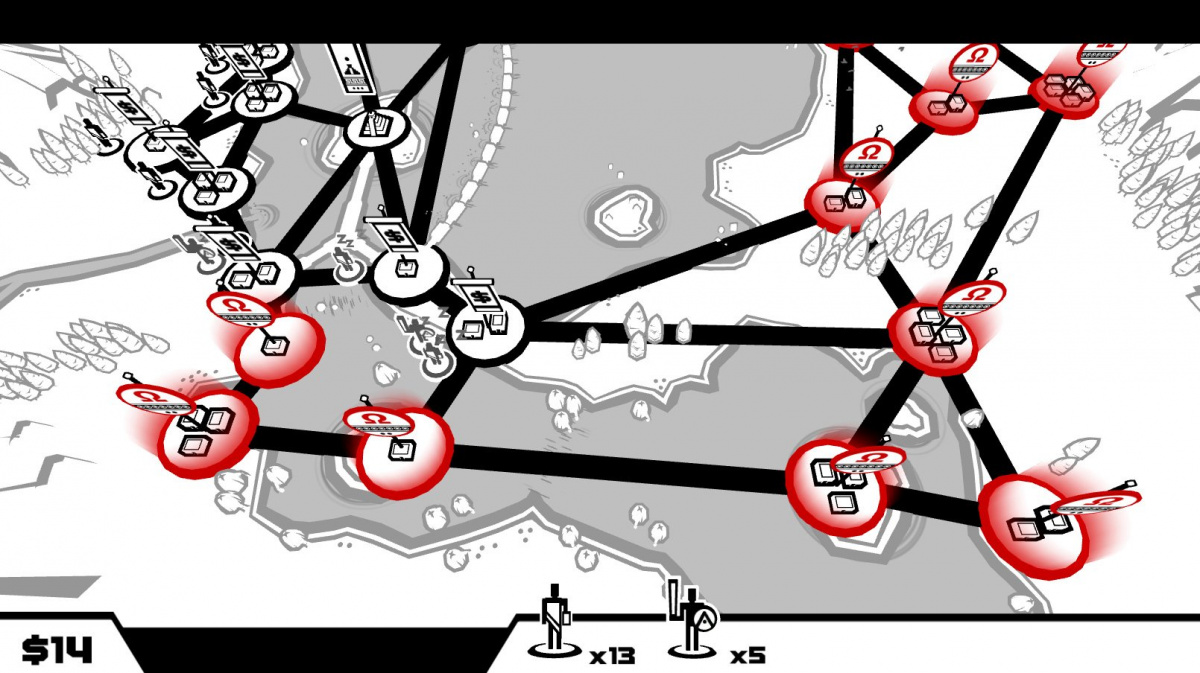 $14

x13

x5